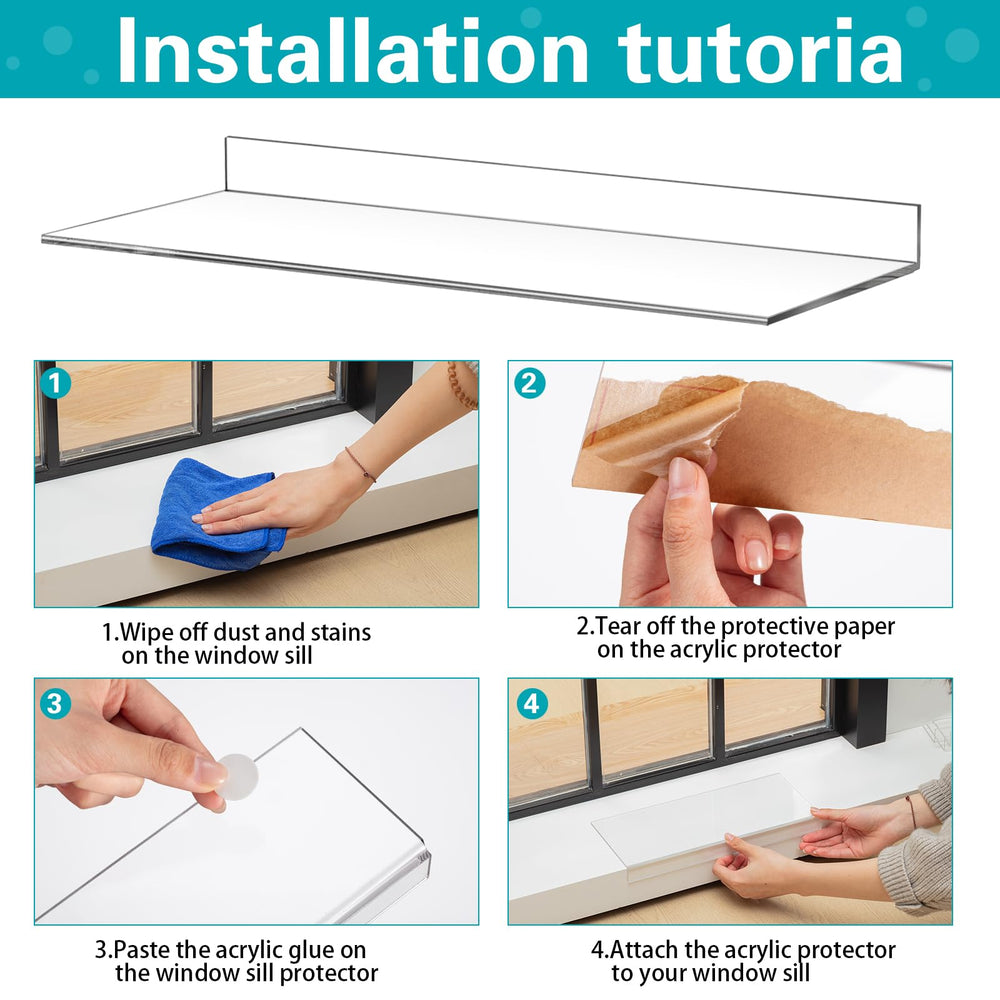 Installation tutoria

1

1.Wipe off dust and stains on the window sill

2

2.Tear off the protective paper on the acrylic protector

3

3.Paste the acrylic glue on the window sill protector

4

4.Attach the acrylic protector to your window sill