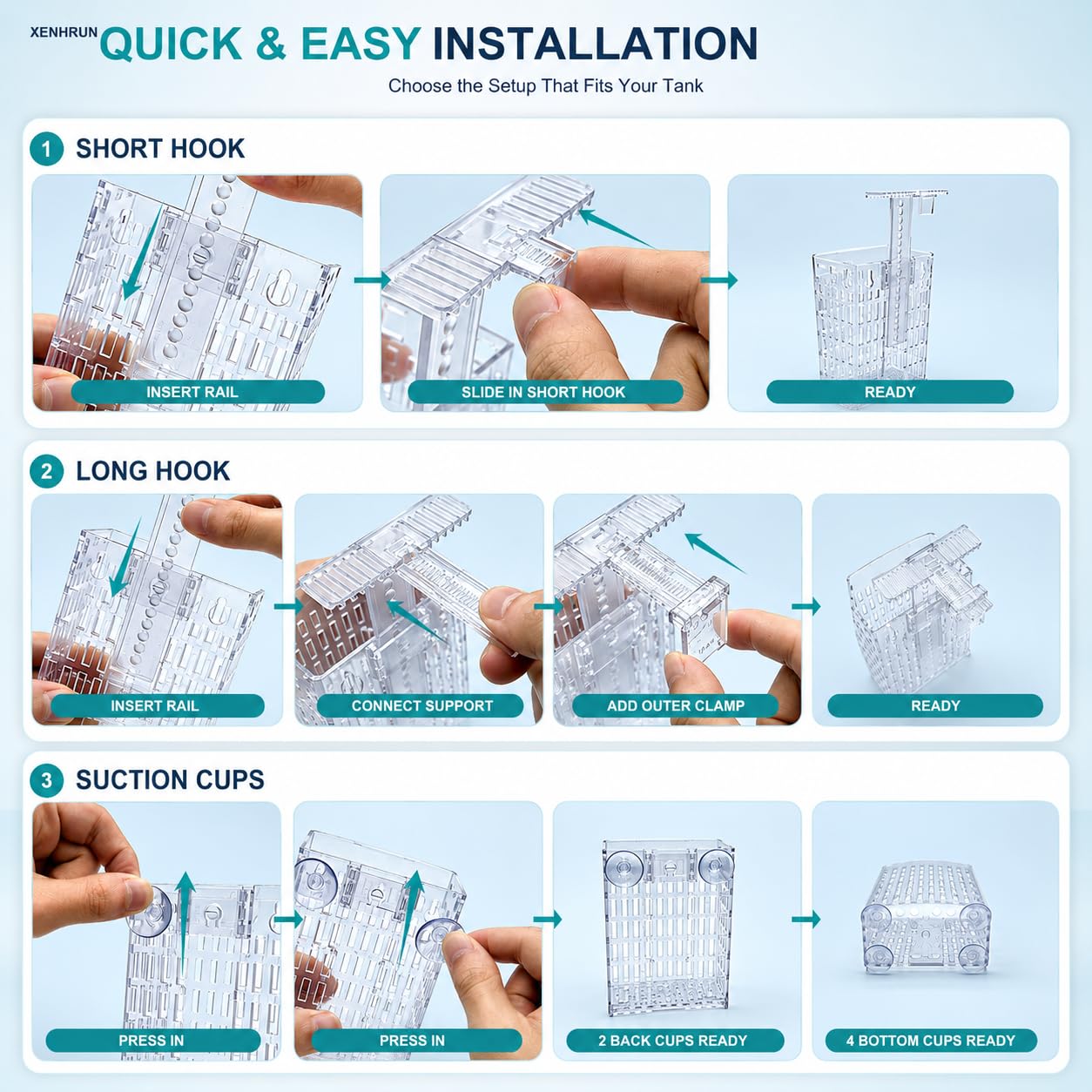 XENHRUN QUICK & EASY INSTALLATION

Choose the Setup That Fits Your Tank

1 SHORT HOOK

INSERT RAIL

SLIDE IN SHORT HOOK

READY

2 LONG HOOK

INSERT RAIL

CONNECT SUPPORT

ADD OUTER CLAMP

READY

3 SUCTION CUPS

PRESS IN

PRESS IN

2 BACK CUPS READY

4 BOTTOM CUPS READY