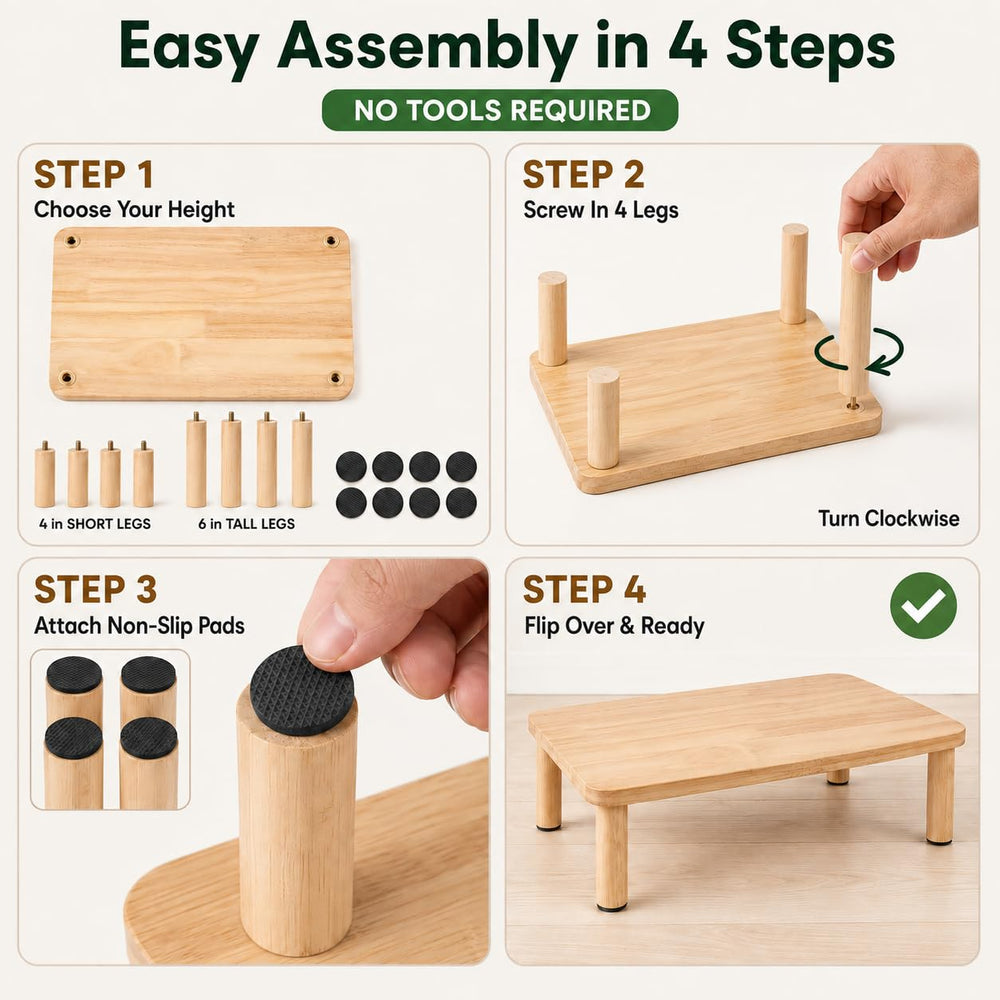 Easy Assembly in 4 Steps

NO TOOLS REQUIRED

STEP 1
Choose Your Height

4 in SHORT LEGS

6 in TALL LEGS

STEP 2
Screw In 4 Legs

Turn Clockwise

STEP 3
Attach Non-Slip Pads

STEP 4
Flip Over & Ready