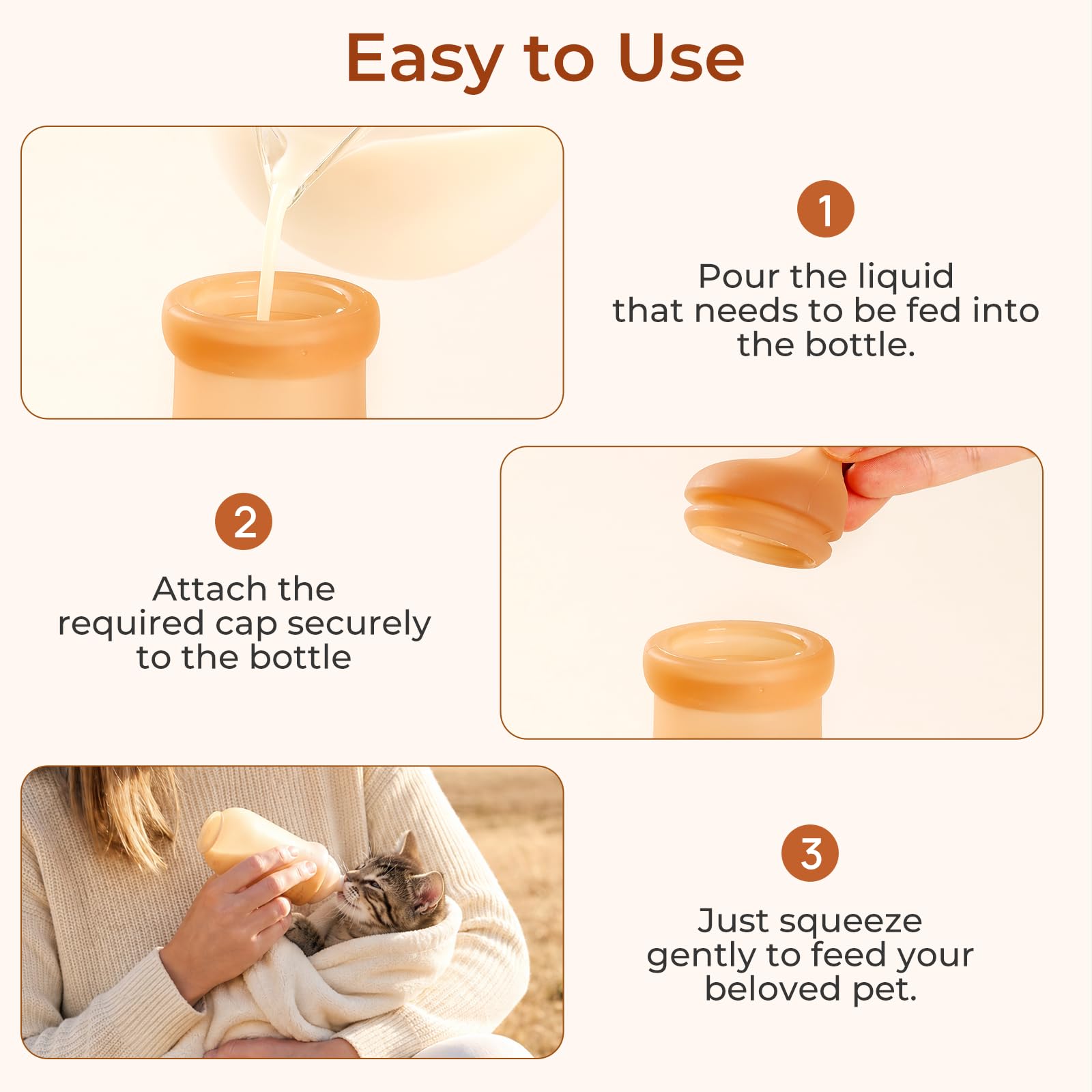 Easy to Use

1

Pour the liquid that needs to be fed into the bottle.

2

Attach the required cap securely to the bottle

3

Just squeeze gently to feed your beloved pet.